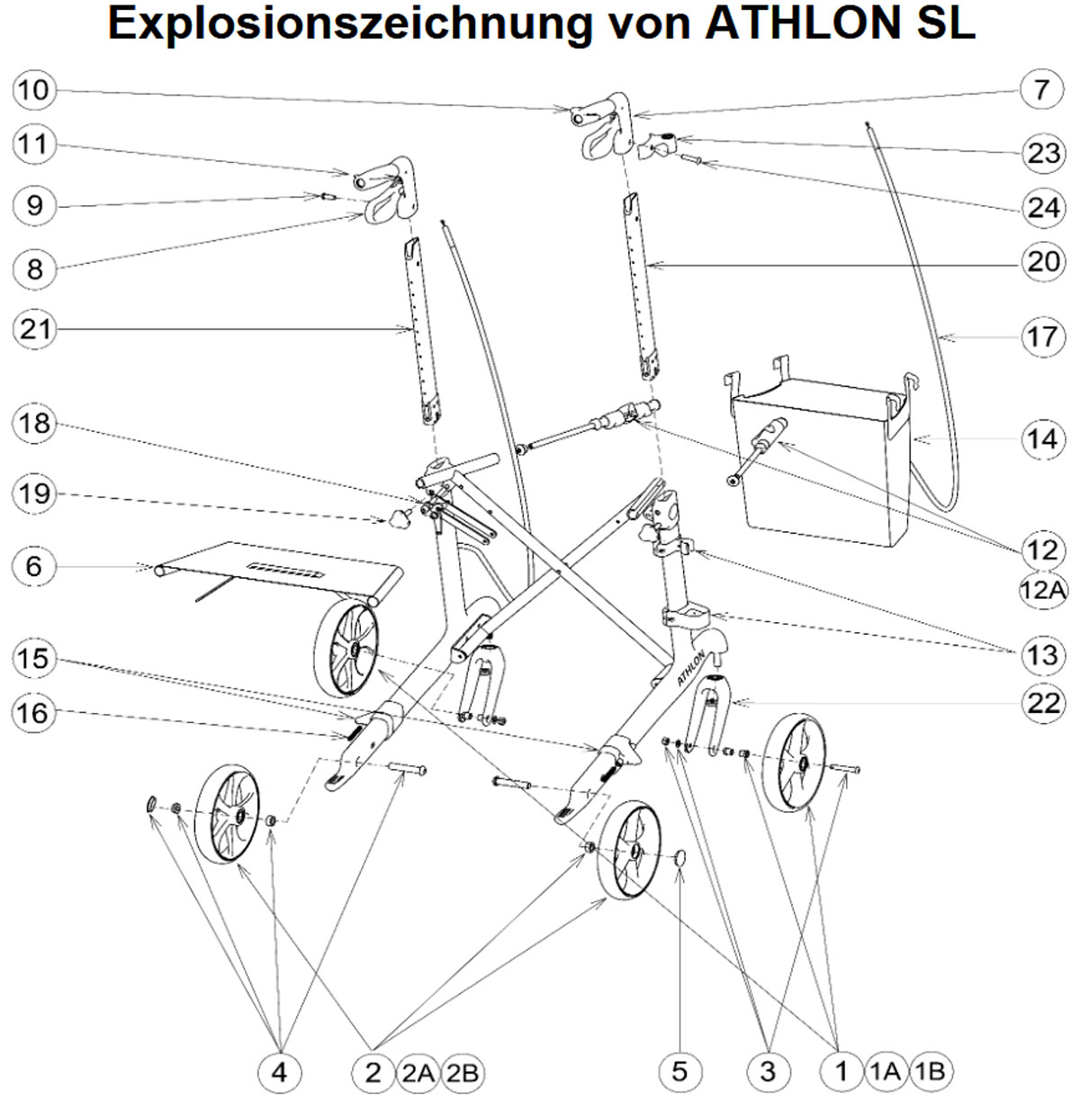 Explosionszeichnung von ATHLON SL

10
11
9
8
21
18
19
6
15
16

7
23
24
20
17
14
12
12A
13
22

ATHLON

4
2
2A
2B
5
3
1
1A
1B