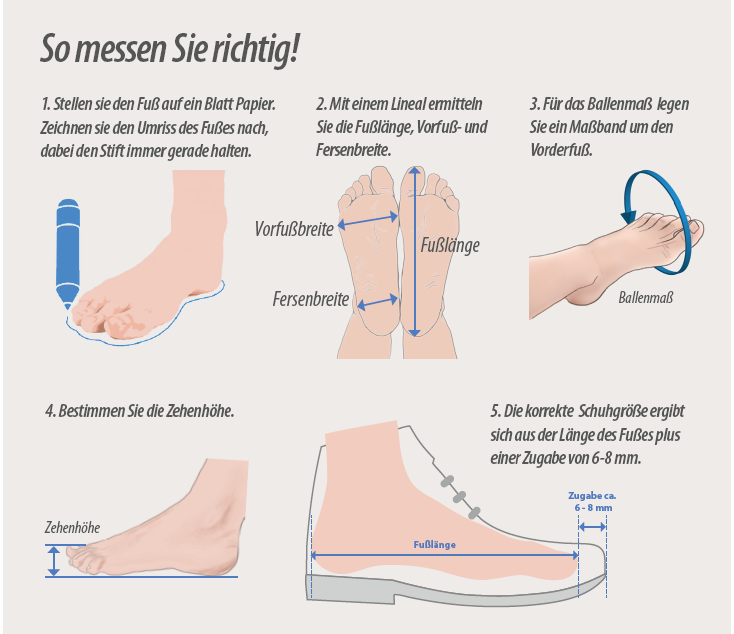 So messen Sie richtig!

1. Stellen sie den Fuß auf ein Blatt Papier. Zeichnen sie den Umriss des Fußes nach, dabei den Stift immer gerade halten.

2. Mit einem Lineal ermitteln Sie die Fußlänge, Vorfuß- und Fersenbreite.

Vorfußbreite

Fußlänge

Fersenbreite

3. Für das Ballenmaß legen Sie ein Maßband um den Vorderfuß.

Ballenmaß

4. Bestimmen Sie die Zehenhöhe.

Zehenhöhe

5. Die korrekte Schuhgröße ergibt sich aus der Länge des Fußes plus einer Zugabe von 6-8 mm.

Zugabe ca. 6 - 8 mm

Fußlänge